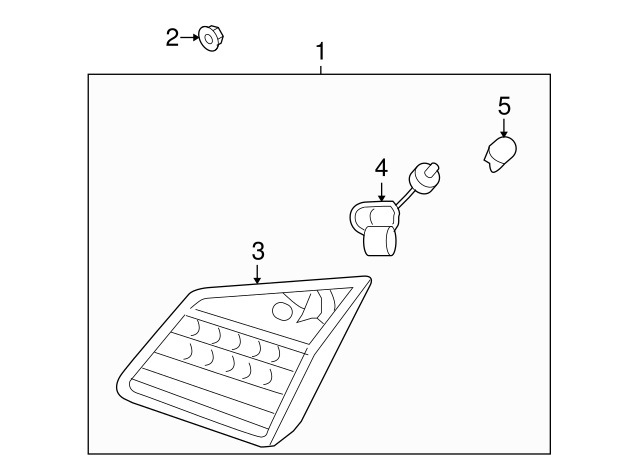 2
1
5
4
3