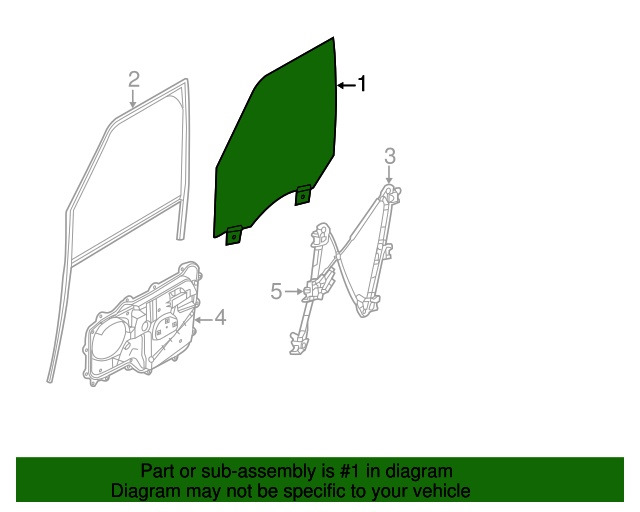 2

1

3

5

4

Part or sub-assembly is #1 in diagram
Diagram may not be specific to your vehicle