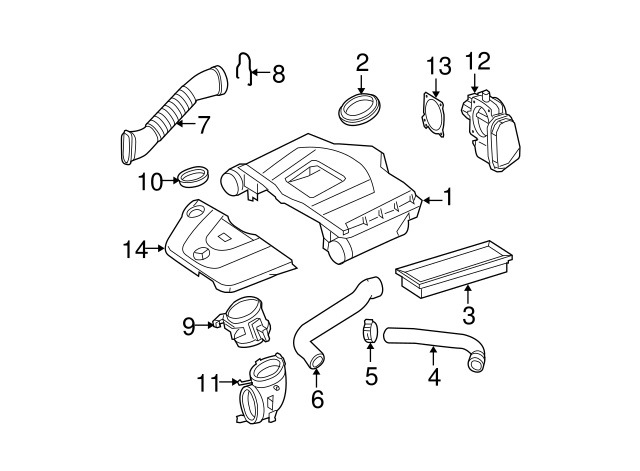 8
2
13
12
7
10
1
14
3
9
5
4
11
6