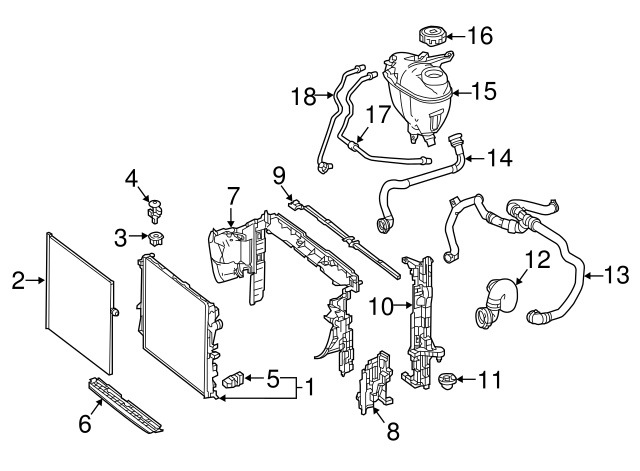 16
18
15
17
14
4
9
7
3
12
13
2
10
5
1
11
6
8