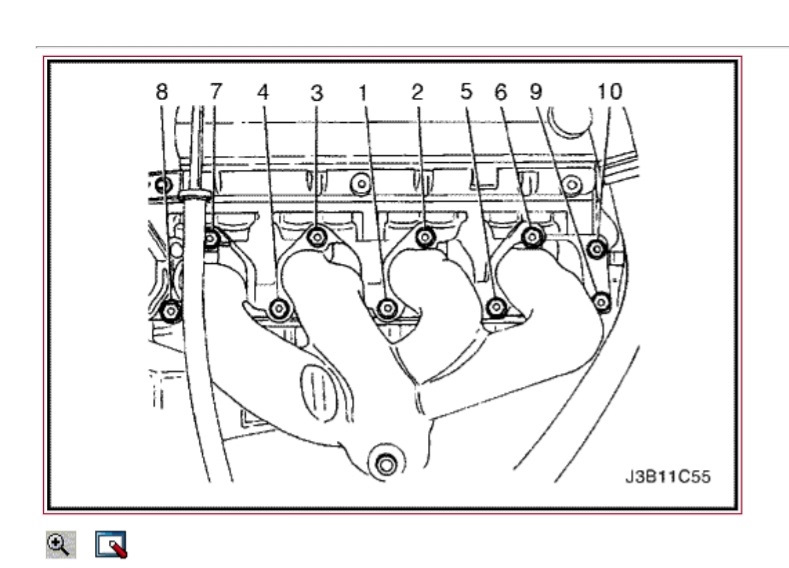 8 7 4 3 1 2 5 6 9 10

J3B11C55