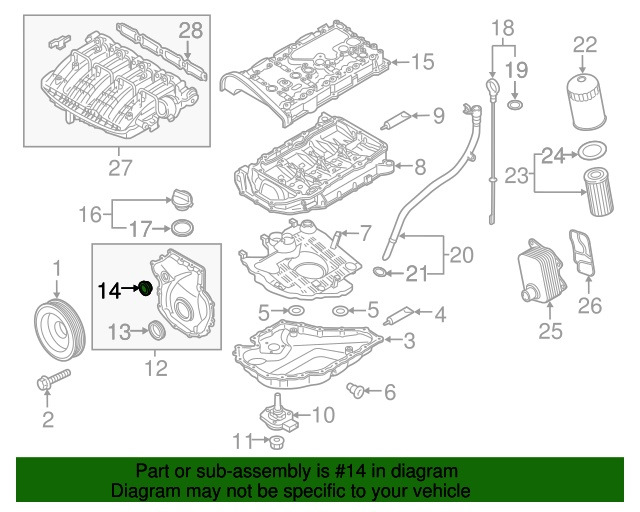 28
27
15
18
19
22
9
8
24
23
16
17
7
20
21
1
14
13
12
5
5
4
3
25
26
2
6
10
11

Part or sub-assembly is #14 in diagram
Diagram may not be specific to your vehicle