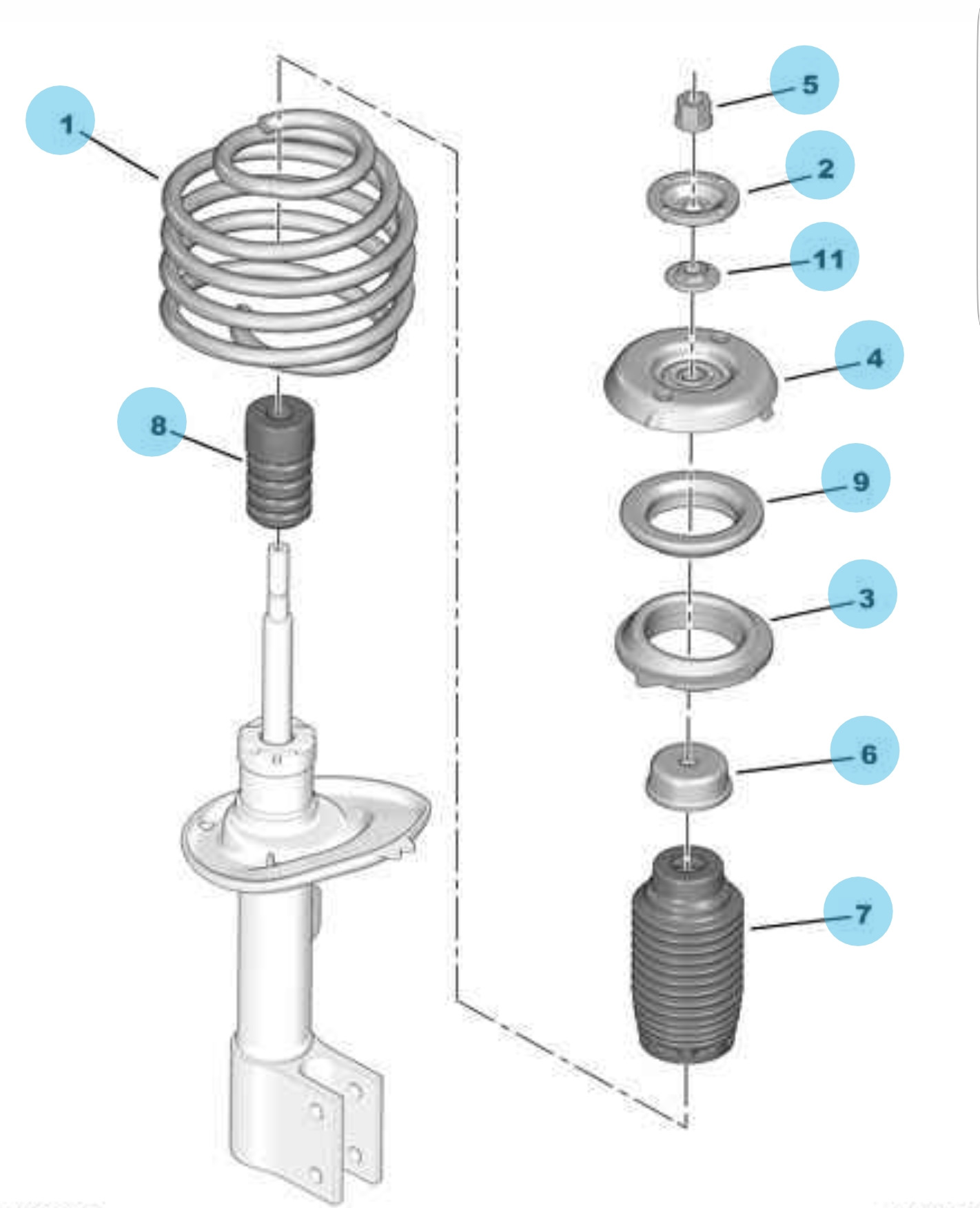 1
8
5
2
11
4
9
3
6
7