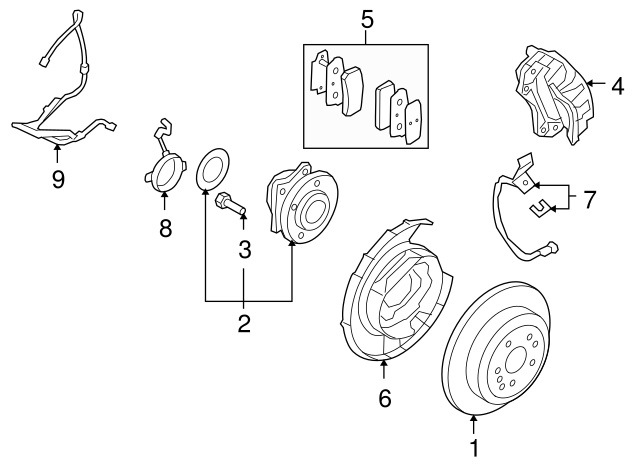 5
4
9
8
3
7
2
6
1