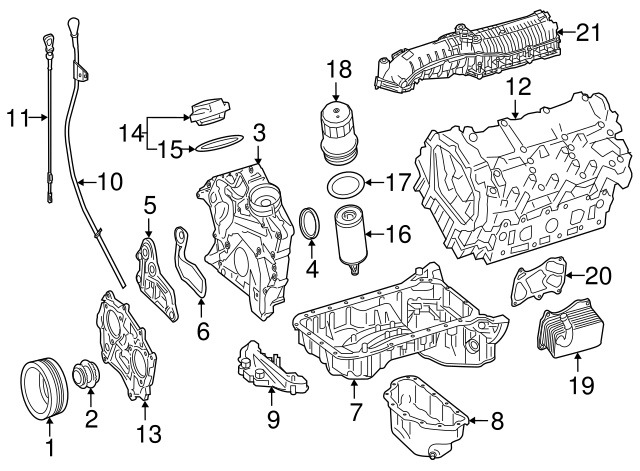 21
18
12
11
14
15
3
10
17
5
16
4
20
6
19
2
13
9
7
8
1