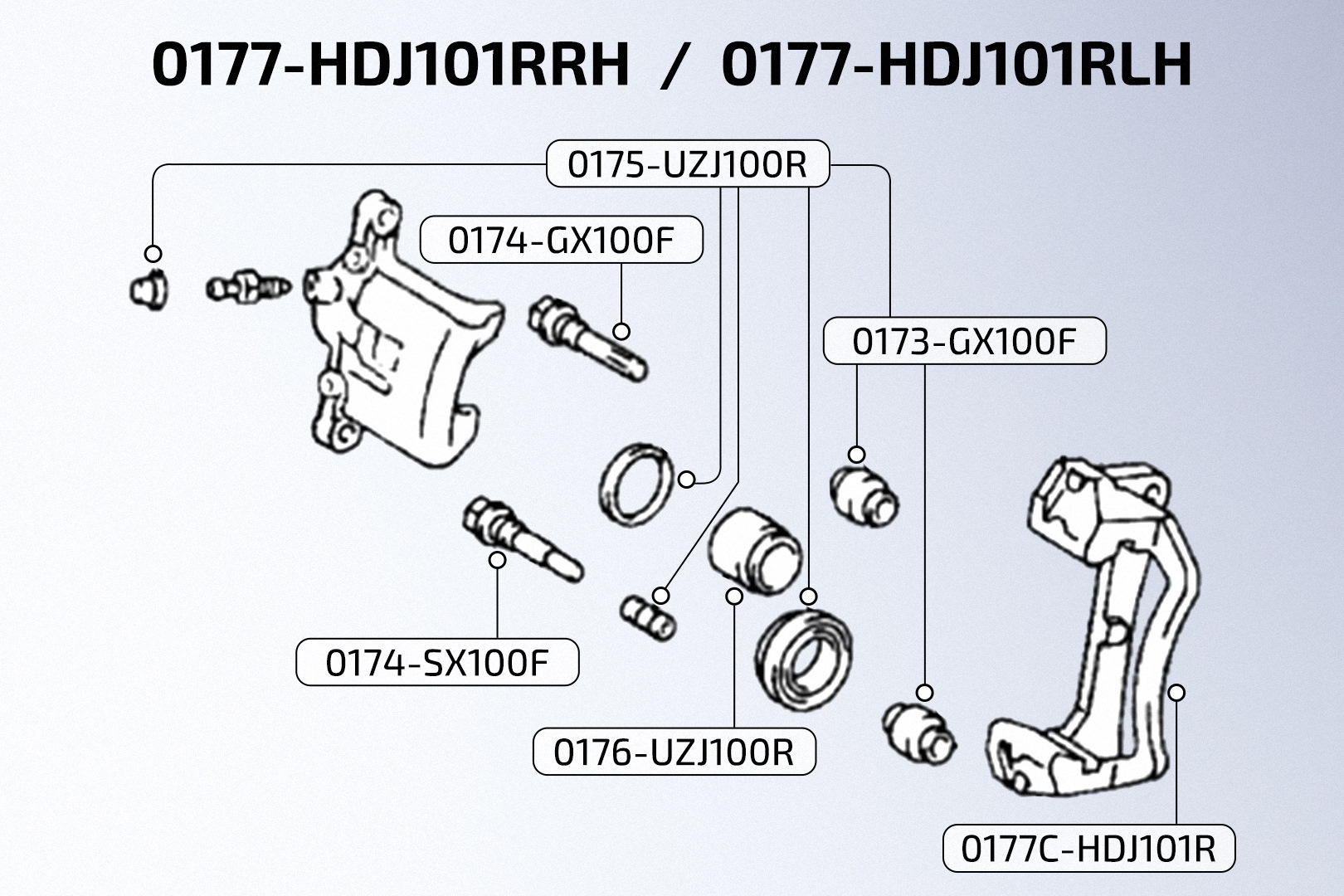 0177-HDJ101RRH / 0177-HDJ101RLH

0175-UZJ100R

0174-GX100F

0173-GX100F

0174-SX100F

0176-UZJ100R

0177C-HDJ101R