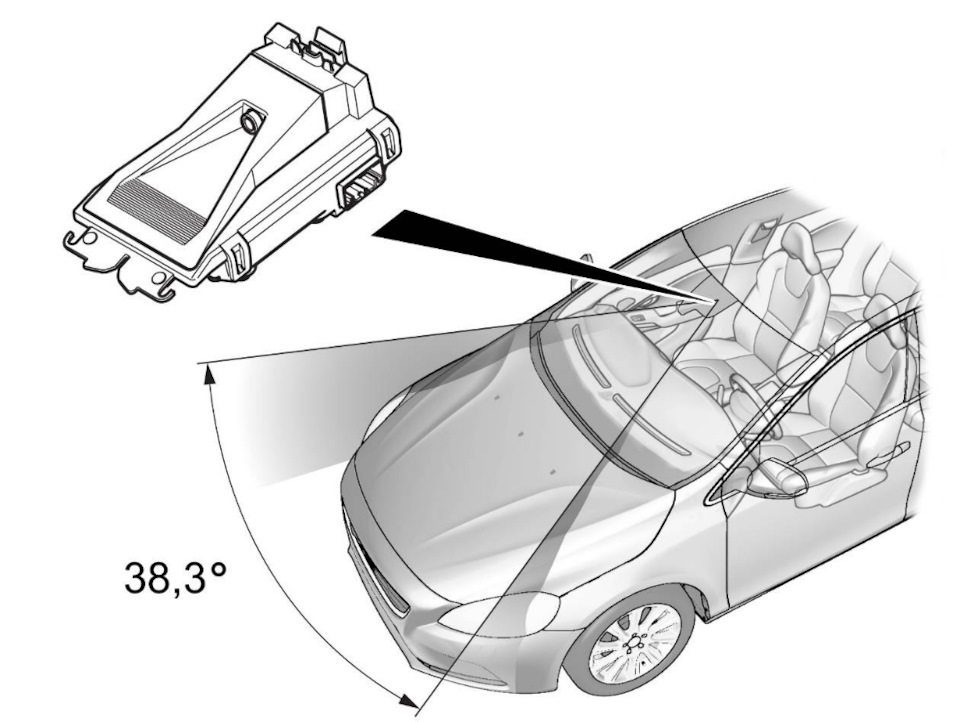 38,3°