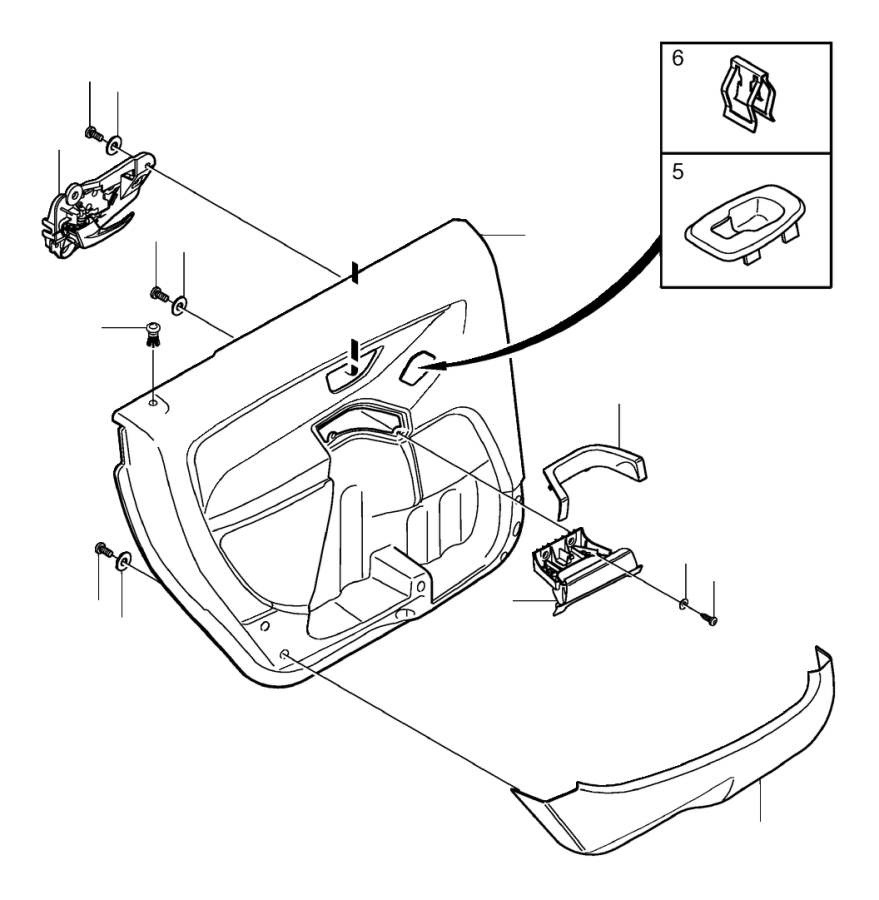 6

5