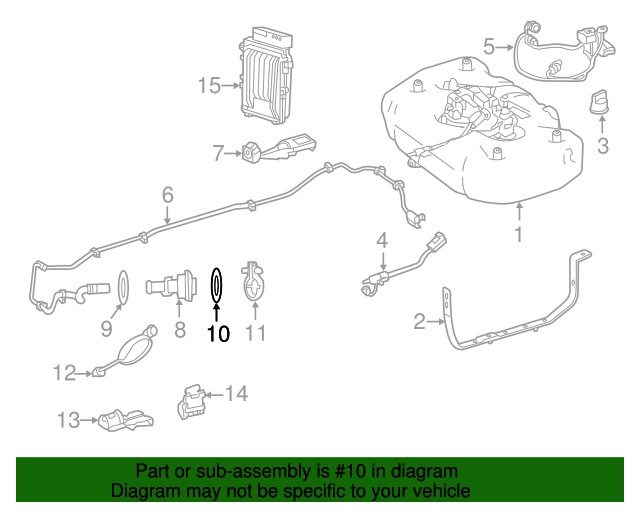 15
5
3
7
6
1
4
9
8
10
11
2
12
14
13

Part or sub-assembly is #10 in diagram
Diagram may not be specific to your vehicle