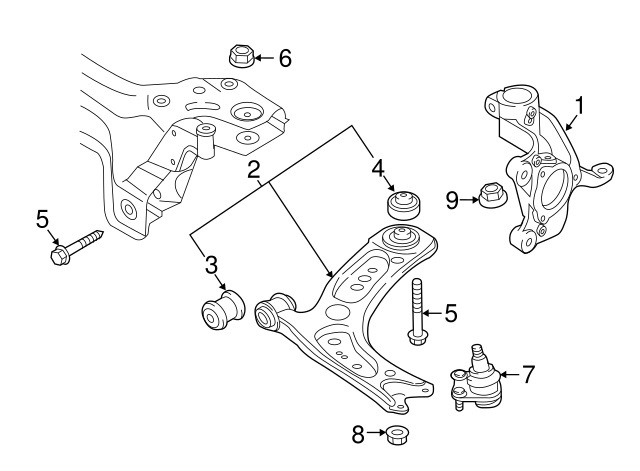 6
1
2
4
9
5
3
5
7
8