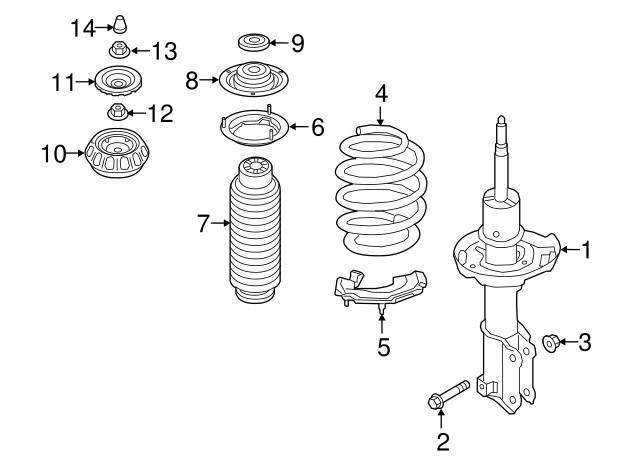 14
13
11
12
10
9
8
6
7
4
5
1
3
2