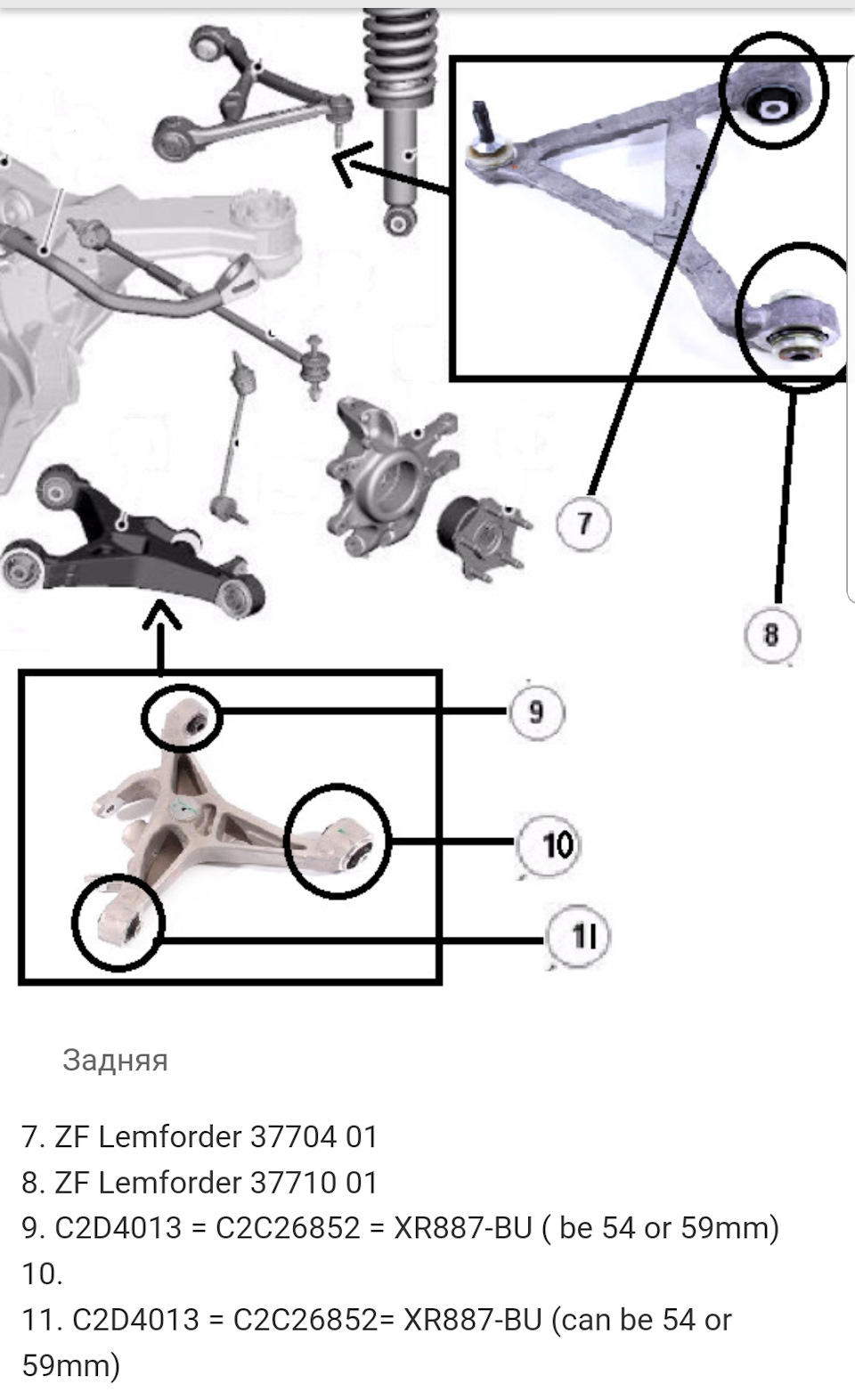 7

8

9

10

11

Задняя

7. ZF Lemforder 37704 01
8. ZF Lemforder 37710 01
9. C2D4013 = C2C26852 = XR887-BU ( be 54 or 59mm)
10.
11. C2D4013 = C2C26852= XR887-BU (can be 54 or 59mm)