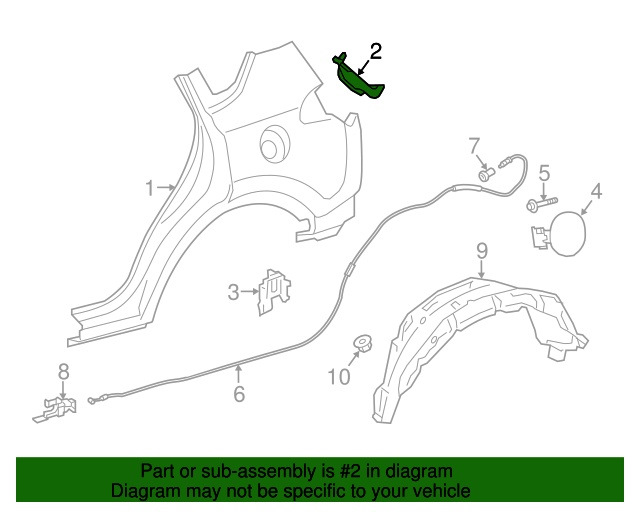 2
7
5
4
1
9
3
8
10
6

Part or sub-assembly is #2 in diagram
Diagram may not be specific to your vehicle