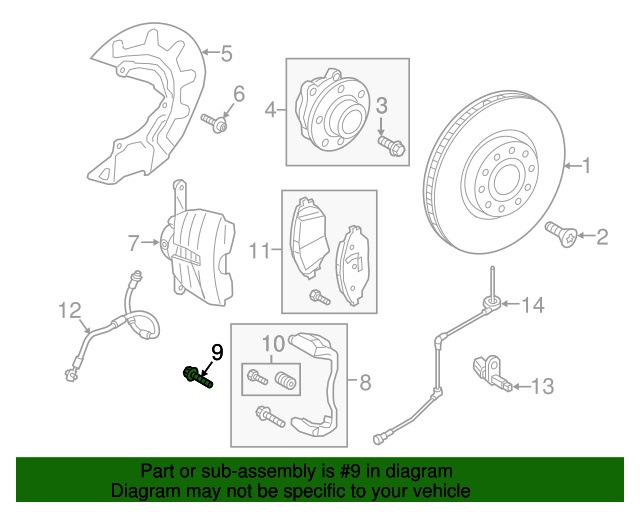 5
6
4
3
1
2
7
11
12
14
9
10
8
13

Part or sub-assembly is #9 in diagram
Diagram may not be specific to your vehicle