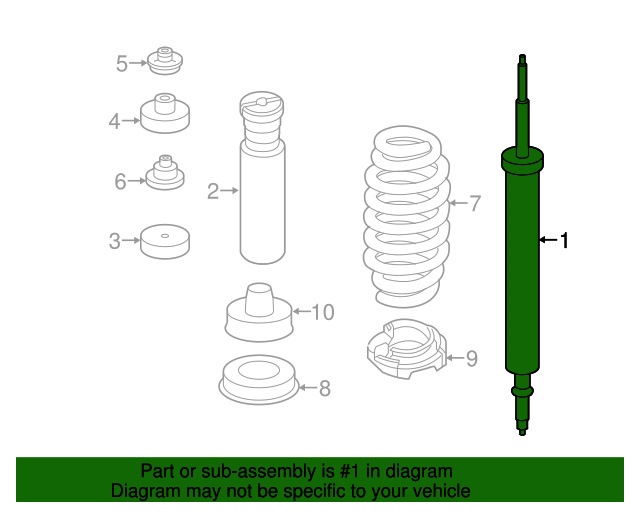 5
4
6
3
2
10
8
7
9
1

Part or sub-assembly is #1 in diagram
Diagram may not be specific to your vehicle