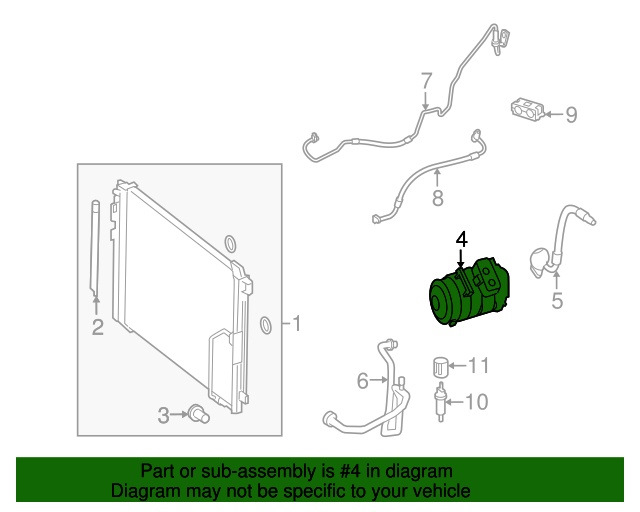 7
9
8
4
5
2
1
6
11
10
3

Part or sub-assembly is #4 in diagram
Diagram may not be specific to your vehicle