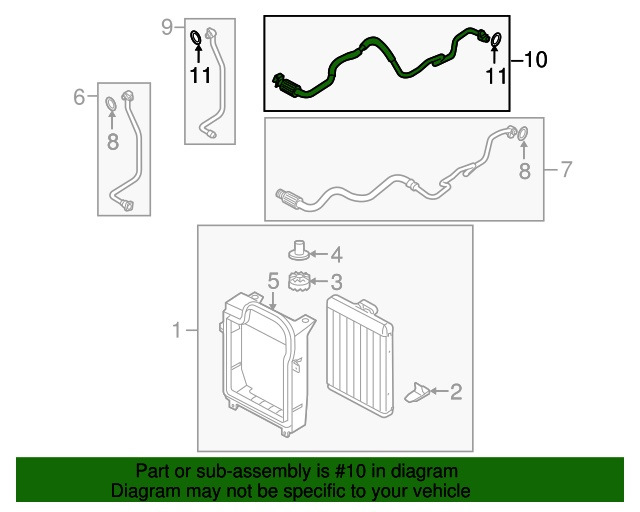 9
11
10
11
6
8
8
7
4
5
3
1
2

Part or sub-assembly is #10 in diagram
Diagram may not be specific to your vehicle