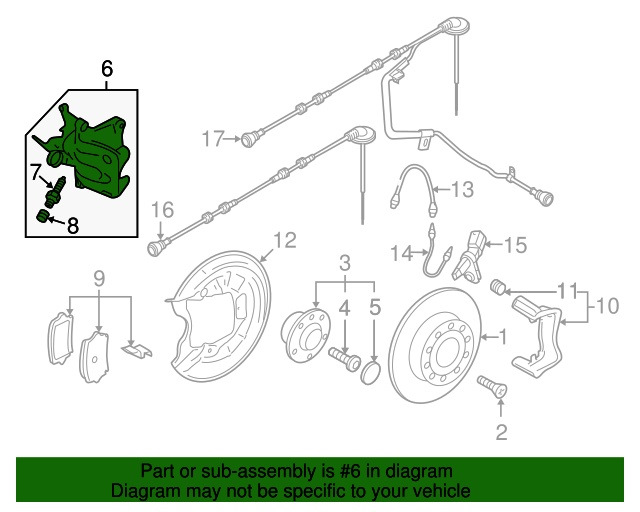 6
7
8
17
16
13
14
15
12
9
3
4
5
11
10
1
2

Part or sub-assembly is #6 in diagram
Diagram may not be specific to your vehicle