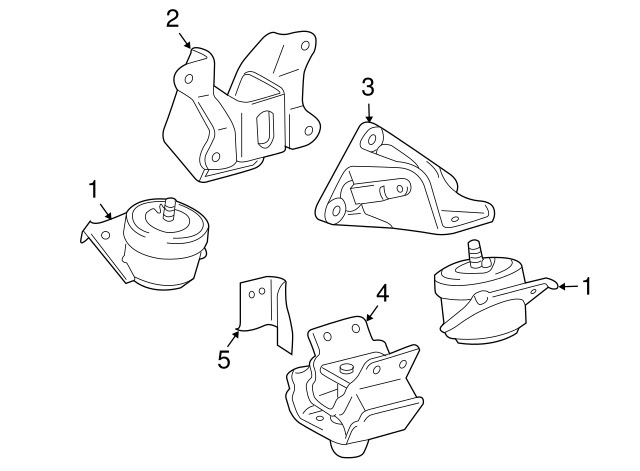 2
3
1
1
4
5