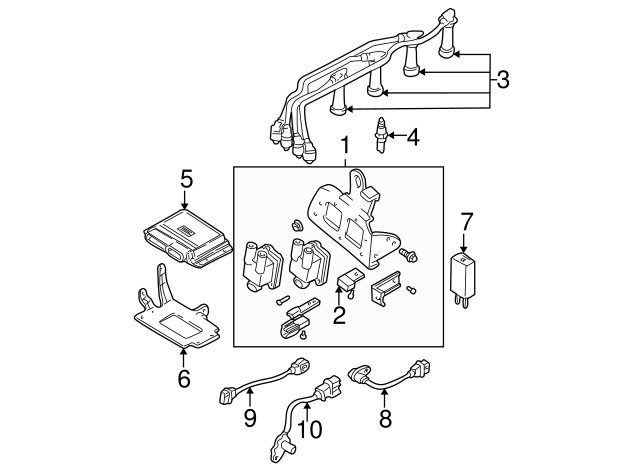 3
4
1
5
7
2
6
9
10
8