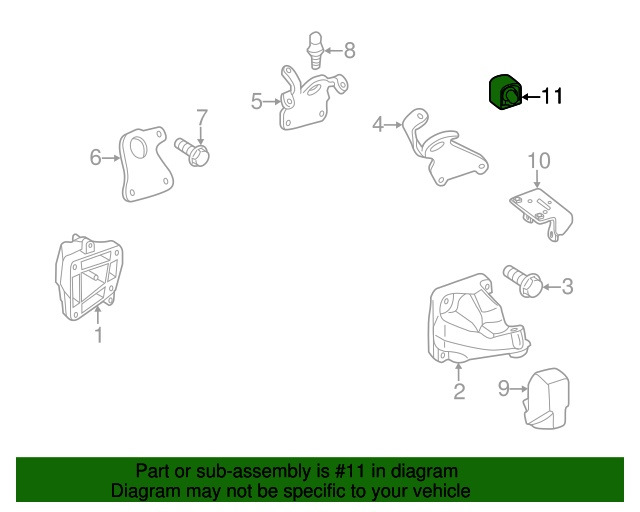 8
11
5
7
4
6
10
3
1
2
9

Part or sub-assembly is #11 in diagram
Diagram may not be specific to your vehicle