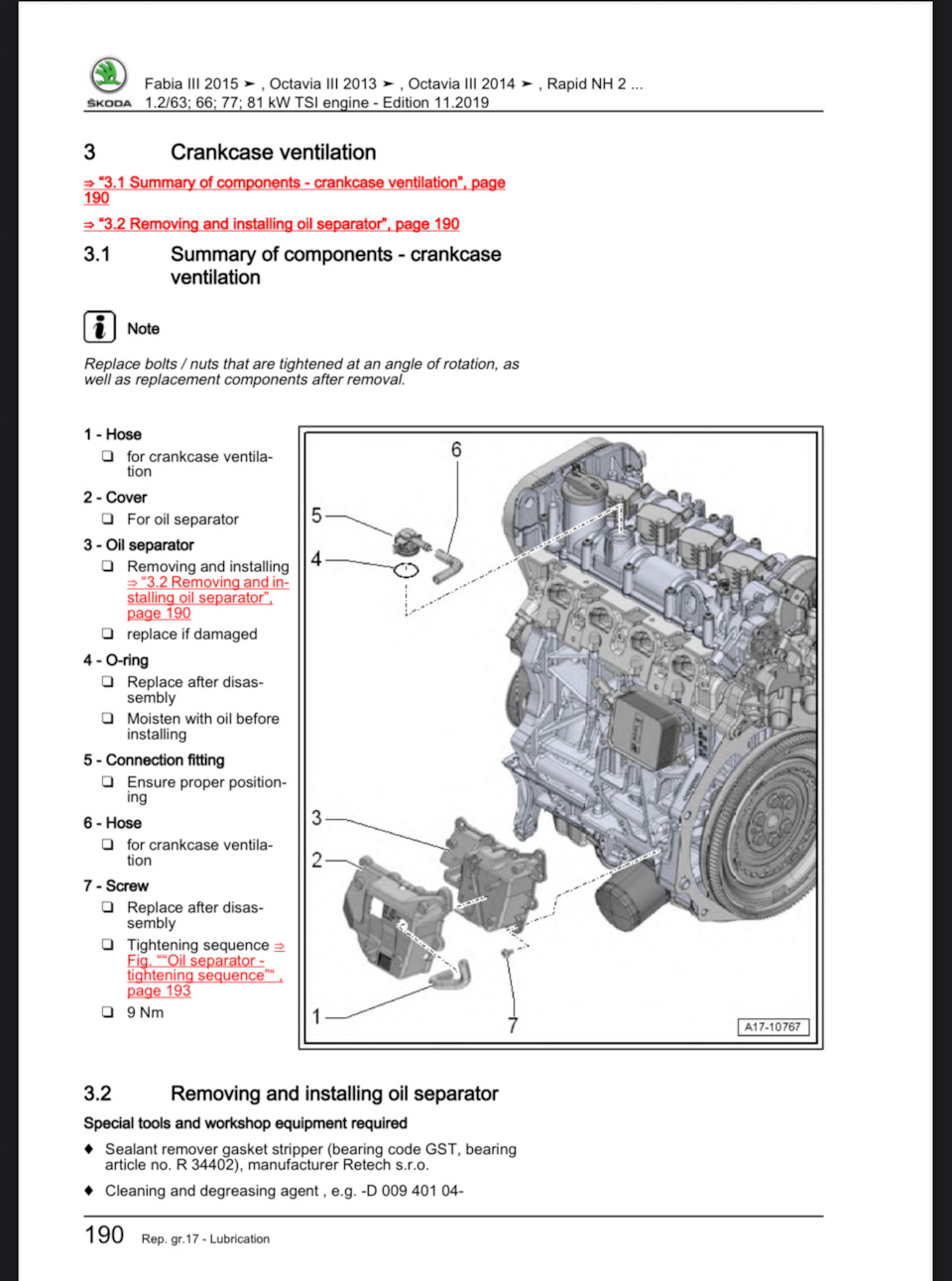 ŠKODA
Fabia III 2015 ➤ , Octavia III 2013 ➤ , Octavia III 2014 ➤ , Rapid NH 2 ...
1.2/63; 66; 77; 81 kW TSI engine - Edition 11.2019

3 Crankcase ventilation

⇒ "3.1 Summary of components - crankcase ventilation", page 190

⇒ "3.2 Removing and installing oil separator", page 190

3.1 Summary of components - crankcase ventilation

Note

Replace bolts / nuts that are tightened at an angle of rotation, as well as replacement components after removal.

1 - Hose
❑ for crankcase ventilation

2 - Cover
❑ For oil separator

3 - Oil separator
❑ Removing and installing ⇒ "3.2 Removing and installing oil separator", page 190
❑ replace if damaged

4 - O-ring
❑ Replace after disassembly
❑ Moisten with oil before installing

5 - Connection fitting
❑ Ensure proper positioning

6 - Hose
❑ for crankcase ventilation

7 - Screw
❑ Replace after disassembly
❑ Tightening sequence ⇒ Fig. ""Oil separator - tightening sequence"" , page 193
❑ 9 Nm

6
5
4
3
2
1
7
A17-10767

3.2 Removing and installing oil separator

Special tools and workshop equipment required

♦ Sealant remover gasket stripper (bearing code GST, bearing article no. R 34402), manufacturer Retech s.r.o.

♦ Cleaning and degreasing agent , e.g. -D 009 401 04-

190 Rep. gr.17 - Lubrication