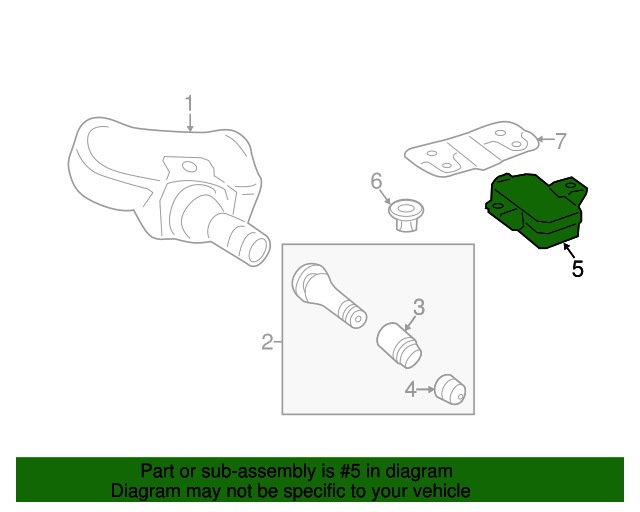 1
7
6
5
3
2
4

Part or sub-assembly is #5 in diagram
Diagram may not be specific to your vehicle