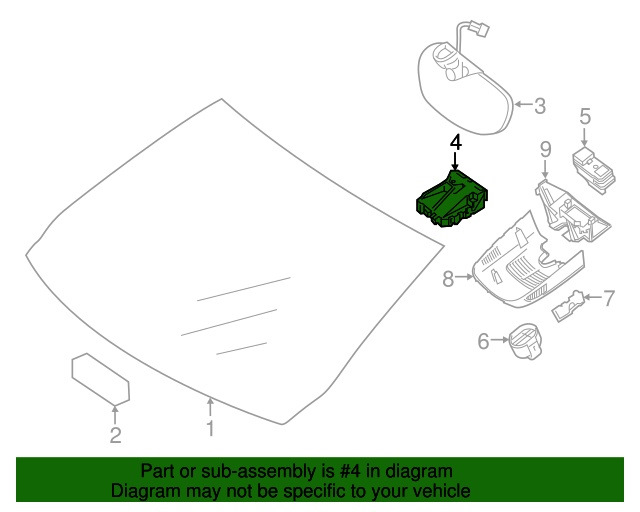 3
5
4
9
8
7
6
2
1

Part or sub-assembly is #4 in diagram
Diagram may not be specific to your vehicle