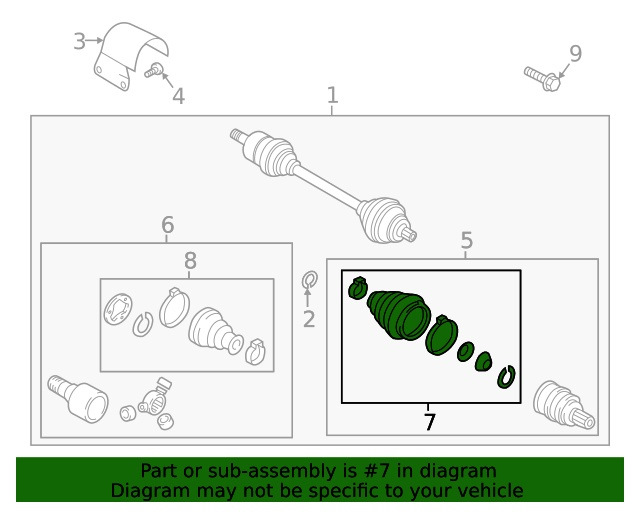 3
4
9
1
6
8
2
5
7

Part or sub-assembly is #7 in diagram
Diagram may not be specific to your vehicle