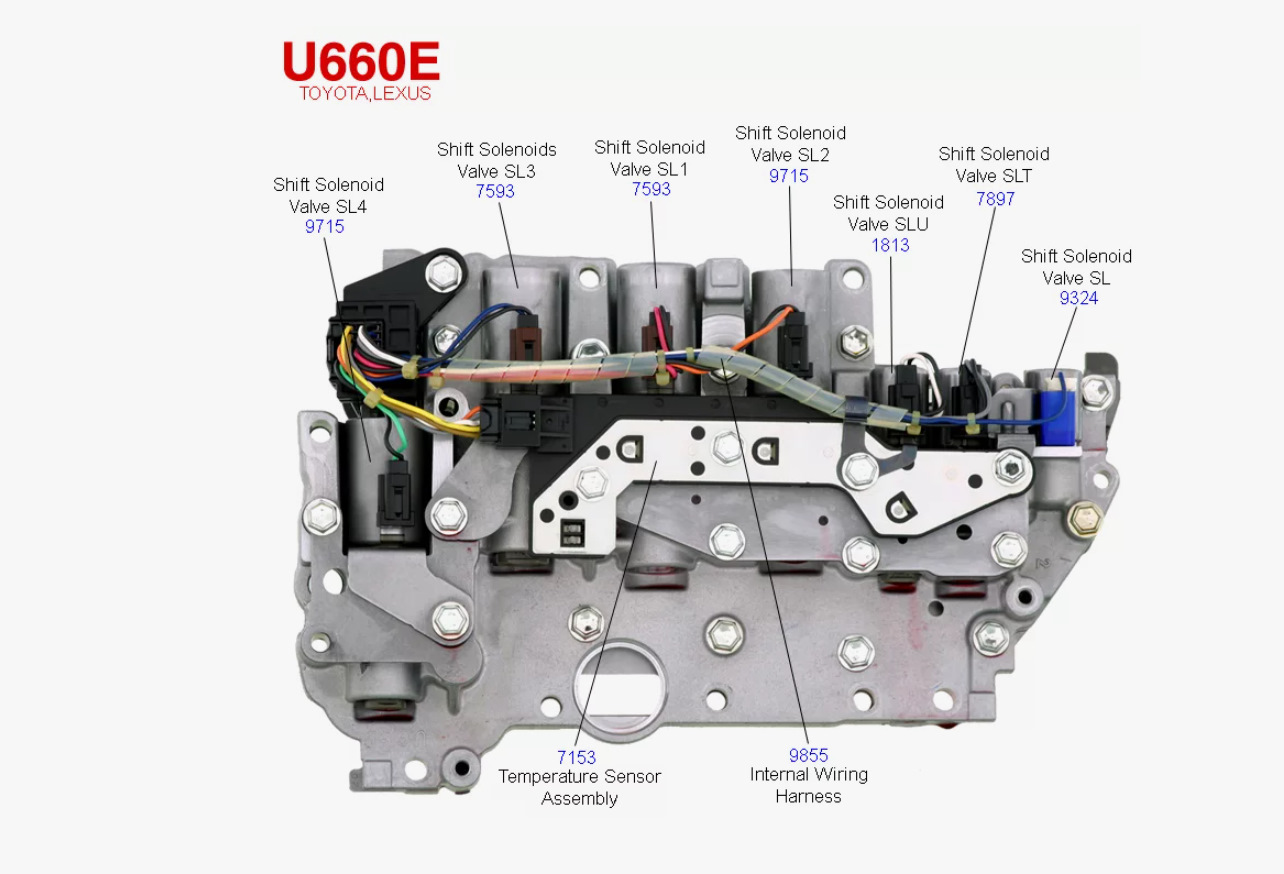 U660E
TOYOTA,LEXUS

Shift Solenoid Valve SL4 9715

Shift Solenoids Valve SL3 7593

Shift Solenoid Valve SL1 7593

Shift Solenoid Valve SL2 9715

Shift Solenoid Valve SLU 1813

Shift Solenoid Valve SLT 7897

Shift Solenoid Valve SL 9324

7153 Temperature Sensor Assembly

9855 Internal Wiring Harness