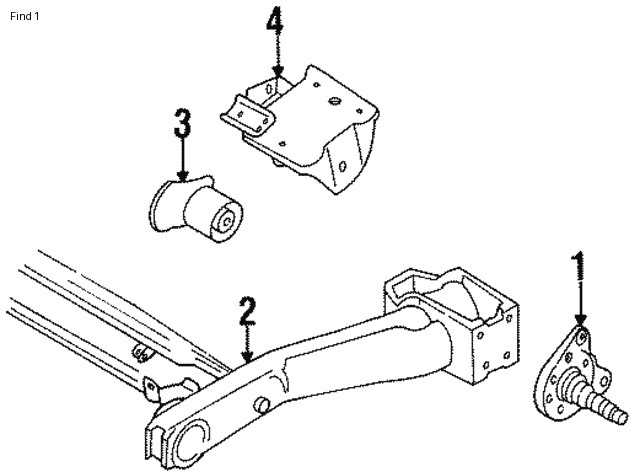 Find 1

4

3

1

2