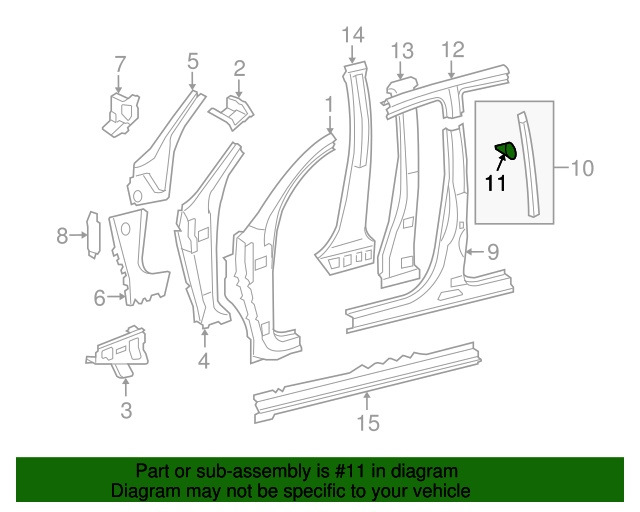 7
5
2
14
13
12
1
10
11
8
9
6
4
3
15

Part or sub-assembly is #11 in diagram
Diagram may not be specific to your vehicle