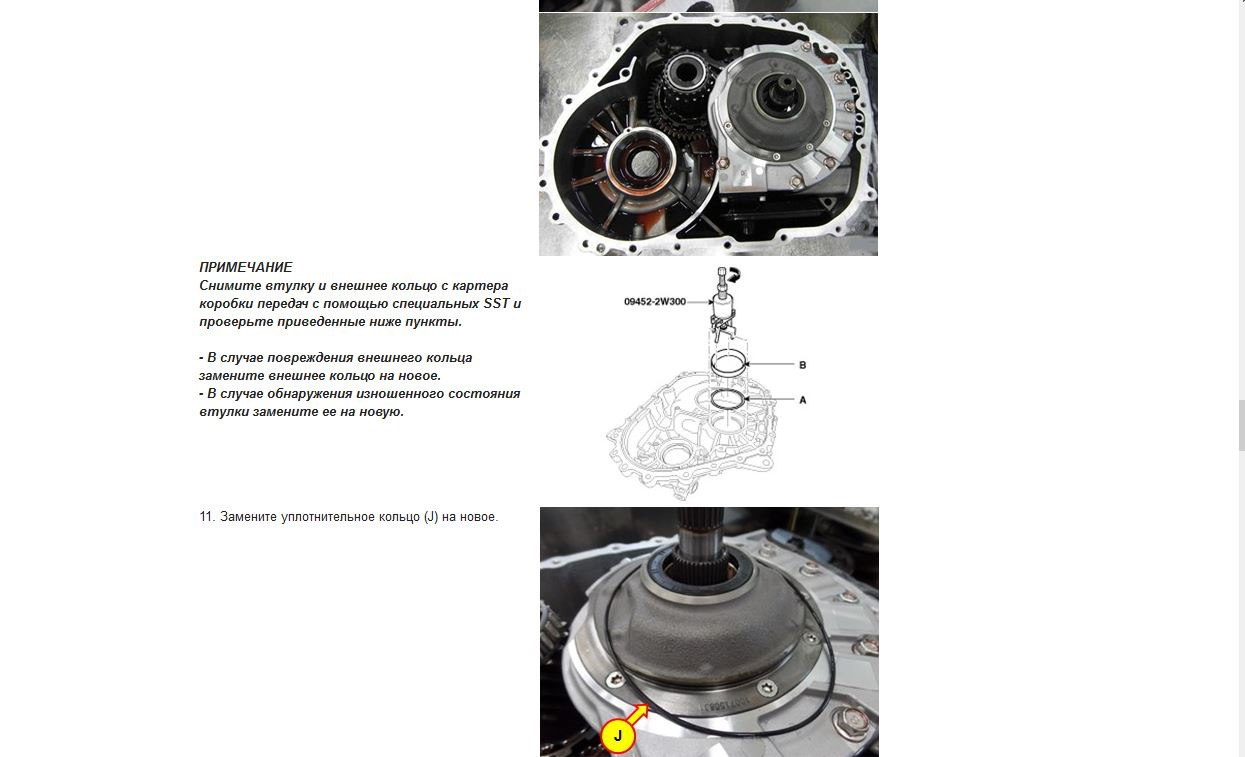 ПРИМЕЧАНИЕ
Снимите втулку и внешнее кольцо с картера коробки передач с помощью специальных SST и проверьте приведенные ниже пункты.

- В случае повреждения внешнего кольца замените внешнее кольцо на новое.
- В случае обнаружения изношенного состояния втулки замените ее на новую.

09452-2W300
B
A

11. Замените уплотнительное кольцо (J) на новое.

J