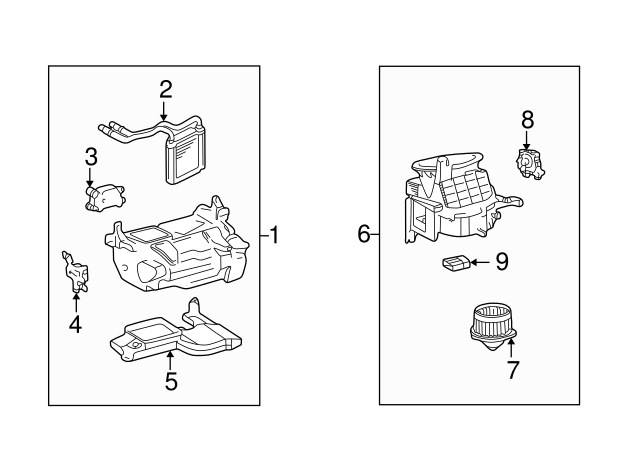 2
3
1
4
5
8
6
9
7