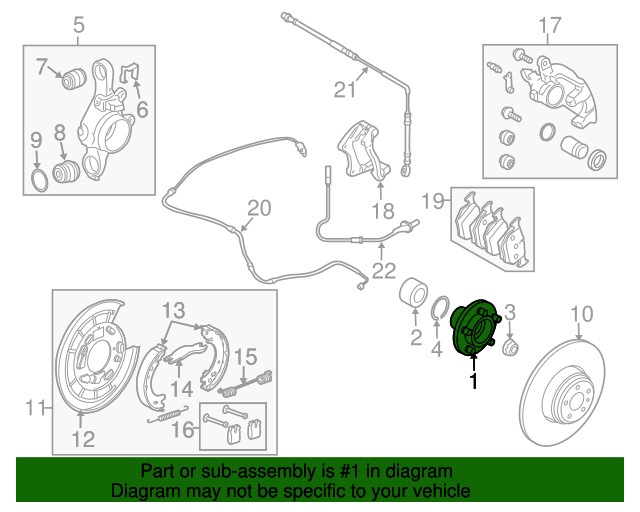 5
7
6
9
8
21
17
18
20
19
22
13
15
14
11
12
16
2
4
3
1
10

Part or sub-assembly is #1 in diagram
Diagram may not be specific to your vehicle