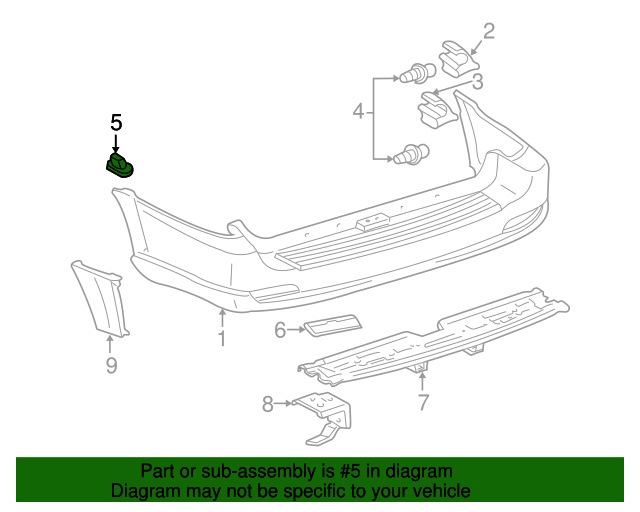 2
3
4
5
1
6
9
7
8

Part or sub-assembly is #5 in diagram
Diagram may not be specific to your vehicle