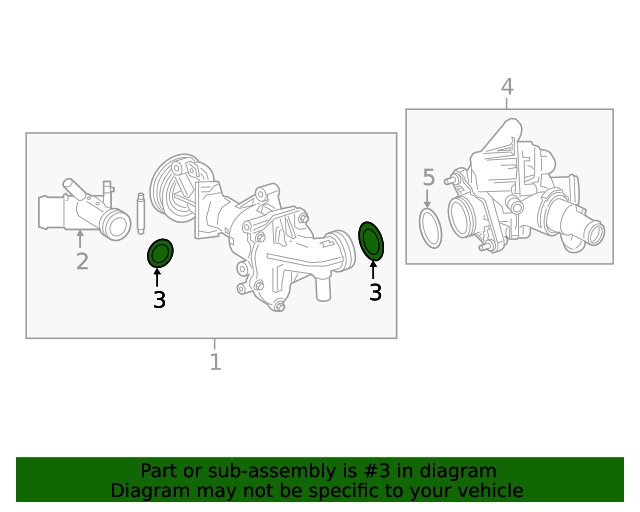 4

5

2

3

3

1

Part or sub-assembly is #3 in diagram
Diagram may not be specific to your vehicle