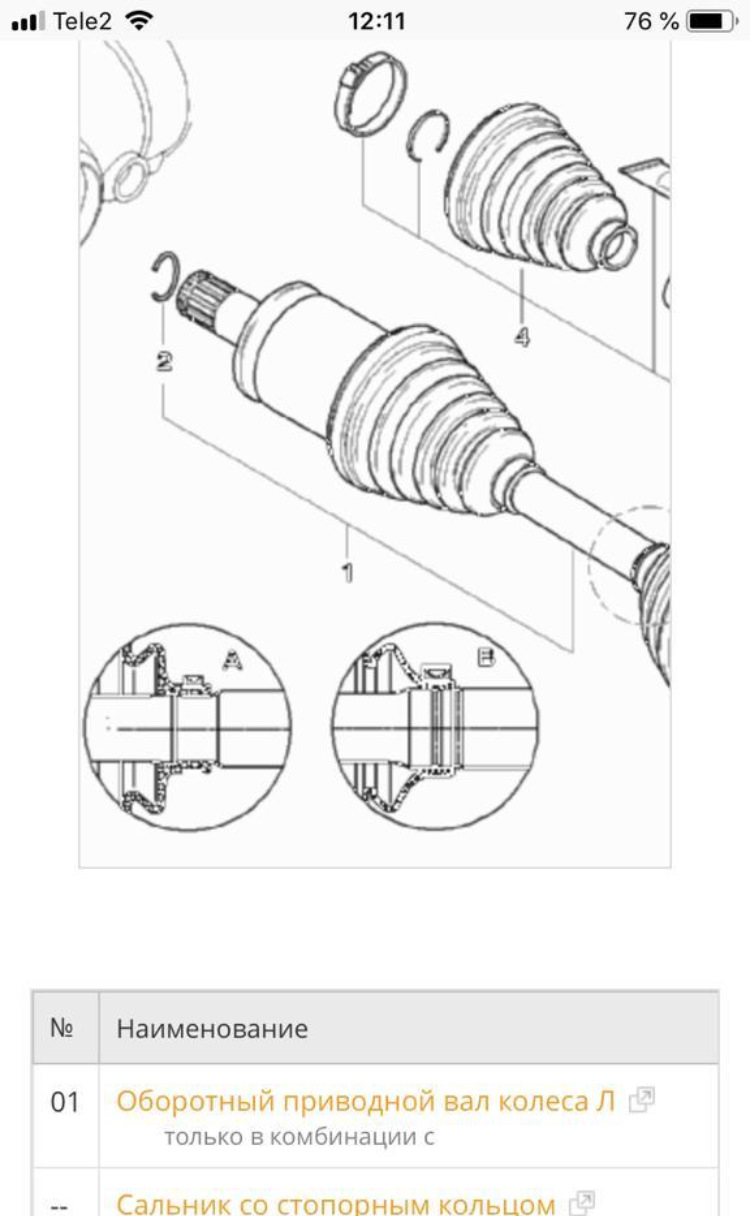 Tele2 12:11 76 %

4

2

1

A

B

| № | Наименование |
|---|---|
| 01 | Оборотный приводной вал колеса Л только в комбинации с |
| -- | Сальник со стопорным кольцом |