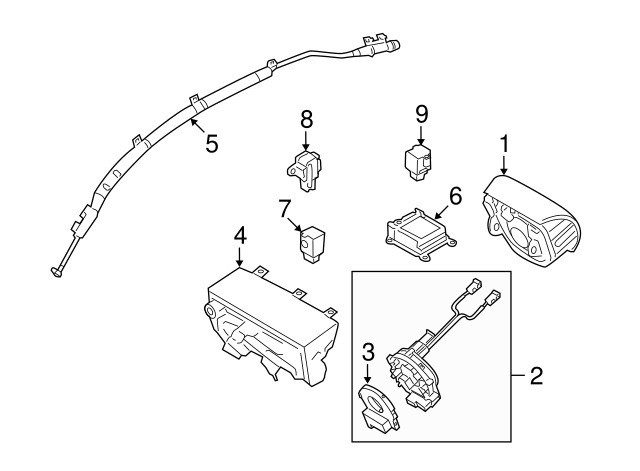 5
8
9
1
7
6
4
3
2