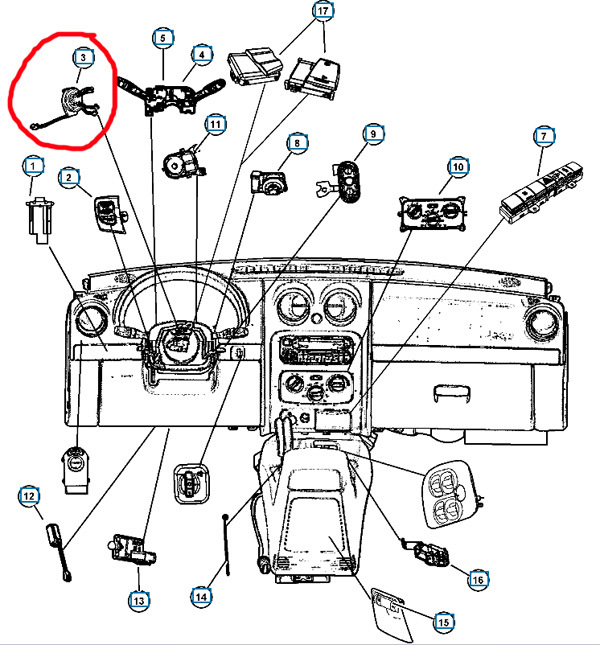 17
5
4
3
11
8
9
7
1
2
10
12
13
14
16
15