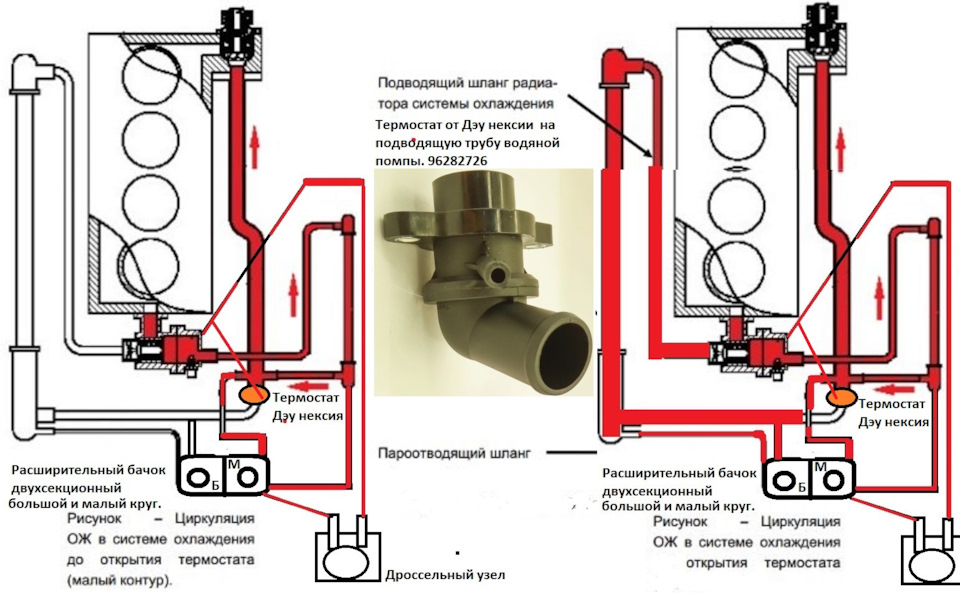 Подводящий шланг радиатора системы охлаждения

Термостат от Дэу нексии на подводящую трубу водяной помпы. 96282726

Термостат Дэу нексия

Пароотводящий шланг

Расширительный бачок двухсекционный большой и малый круг.

Б М

Рисунок – Циркуляция ОЖ в системе охлаждения до открытия термостата (малый контур).

Дроссельный узел

Термостат Дэу нексия

Расширительный бачок двухсекционный большой и малый круг.

Б М

Рисунок – Циркуляция ОЖ в системе охлаждения открытия термостата