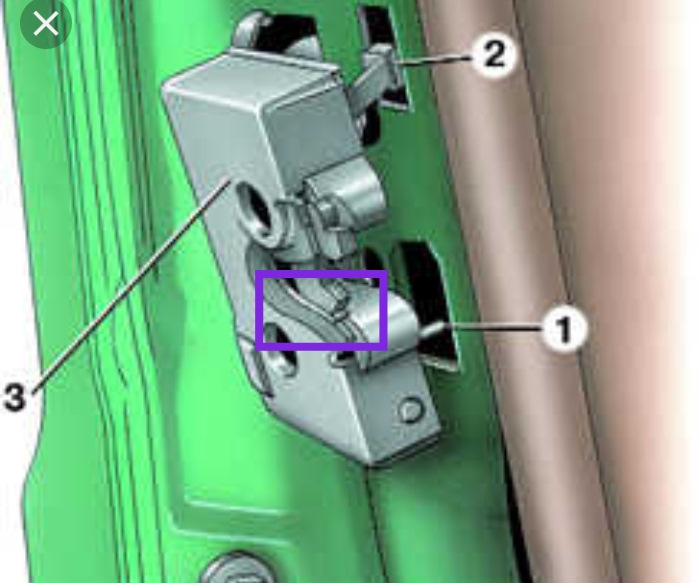 2
1
3