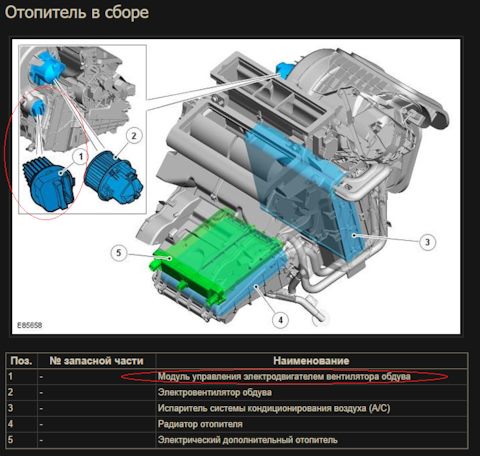 Отопитель в сборе

1
2
3
4
5
E85658

| Поз. | № запасной части | Наименование |
|---|---|---|
| 1 | - | Модуль управления электродвигателем вентилятора обдува |
| 2 | - | Электровентилятор обдува |
| 3 | - | Испаритель системы кондиционирования воздуха (A/C) |
| 4 | - | Радиатор отопителя |
| 5 | - | Электрический дополнительный отопитель |