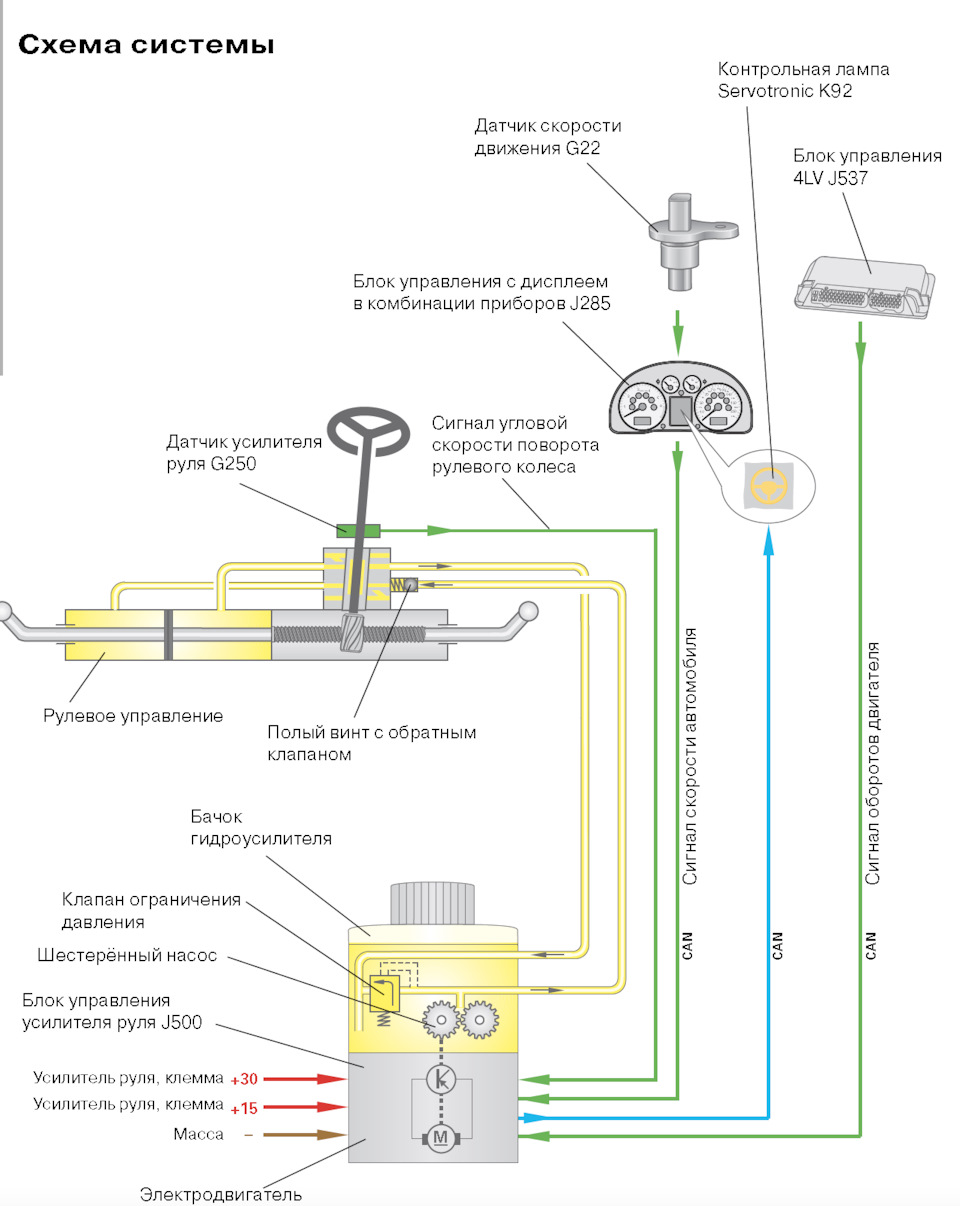 Схема системы

Контрольная лампа Servotronic K92

Датчик скорости движения G22

Блок управления 4LV J537

Блок управления с дисплеем в комбинации приборов J285

Сигнал угловой скорости поворота рулевого колеса

Датчик усилителя руля G250

Рулевое управление

Полый винт с обратным клапаном

Сигнал скорости автомобиля

Сигнал оборотов двигателя

Бачок гидроусилителя

Клапан ограничения давления

Шестерённый насос

Блок управления усилителя руля J500

CAN

CAN

CAN

Усилитель руля, клемма +30

Усилитель руля, клемма +15

Масса –

M

Электродвигатель