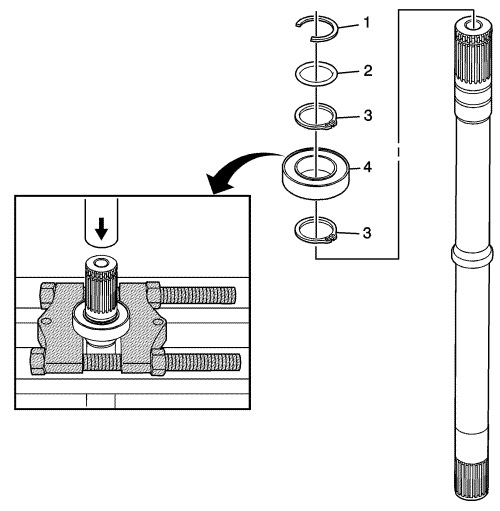 1
2
3
4
3