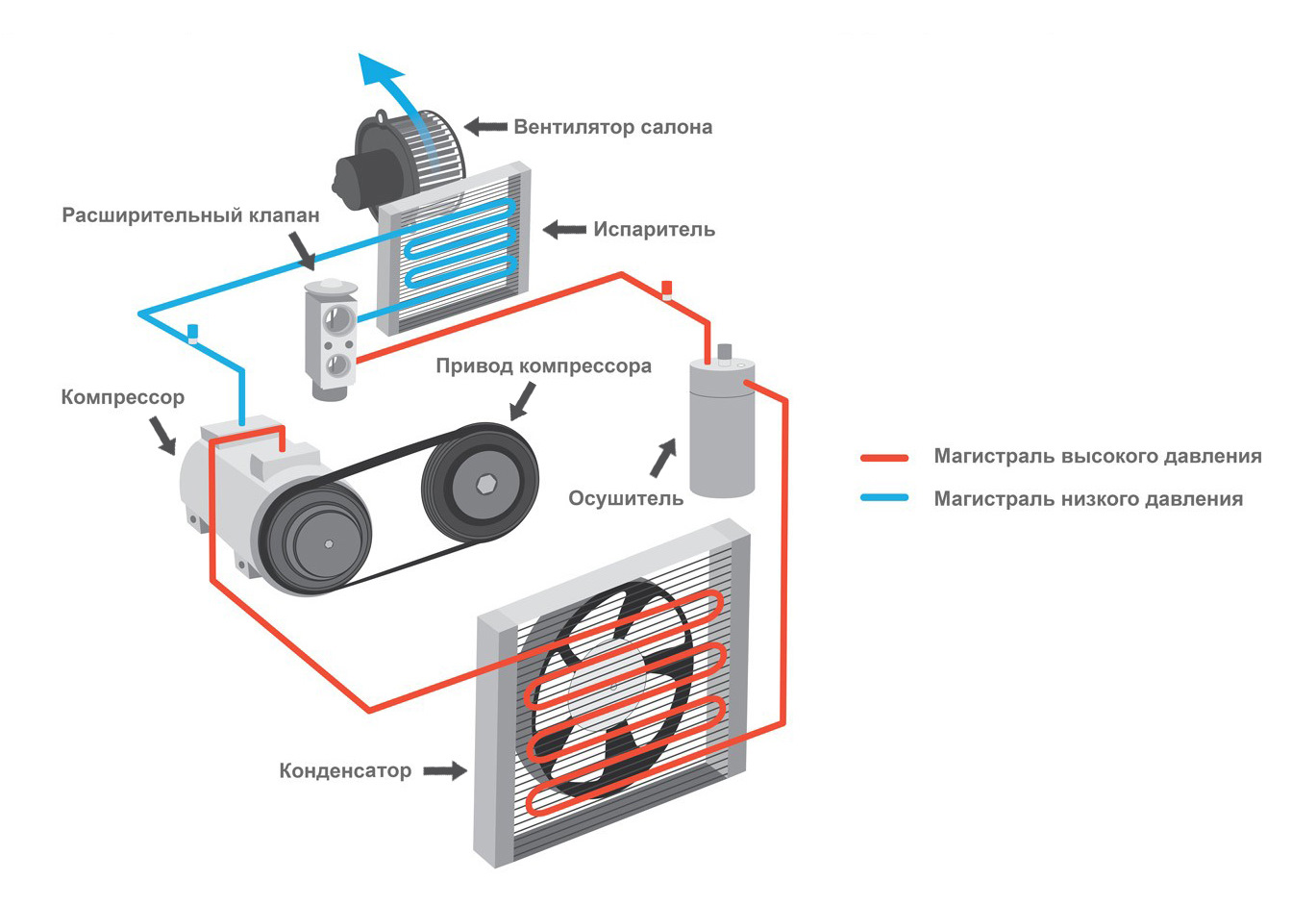 Вентилятор салона

Расширительный клапан

Испаритель

Привод компрессора

Компрессор

Осушитель

Магистраль высокого давления

Магистраль низкого давления

Конденсатор