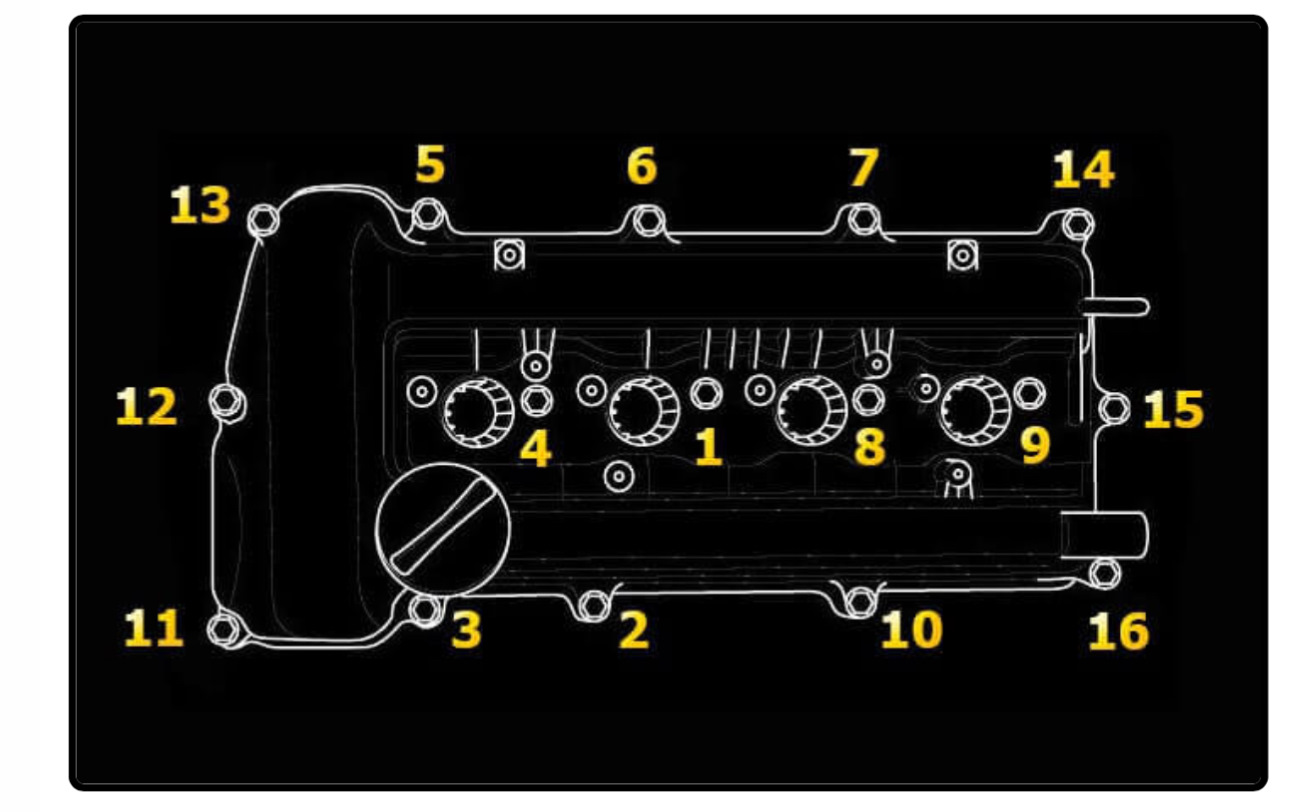 13
5
6
7
14
12
4
1
8
9
15
11
3
2
10
16