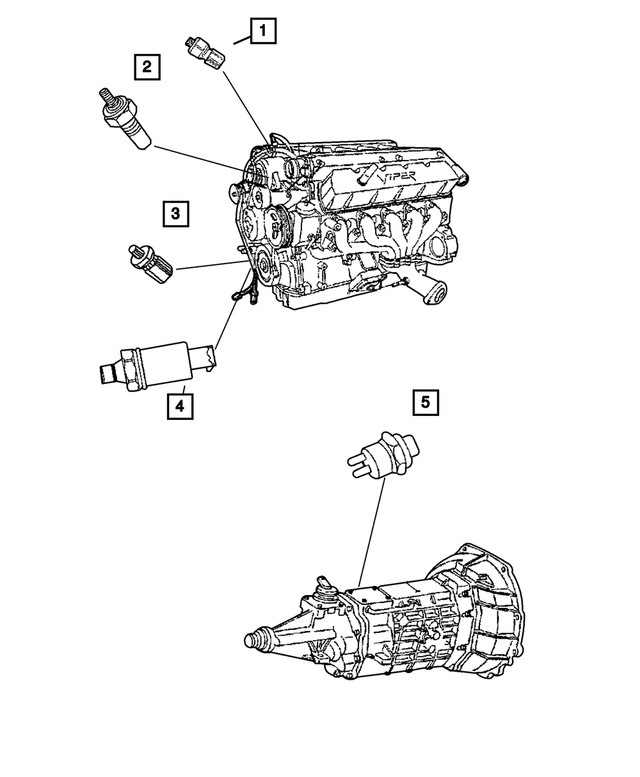 1

2

VIPER

3

4

5