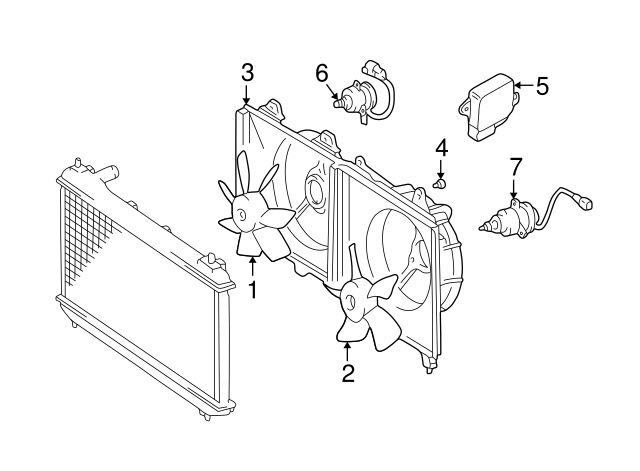 3
6
5
4
7
1
2