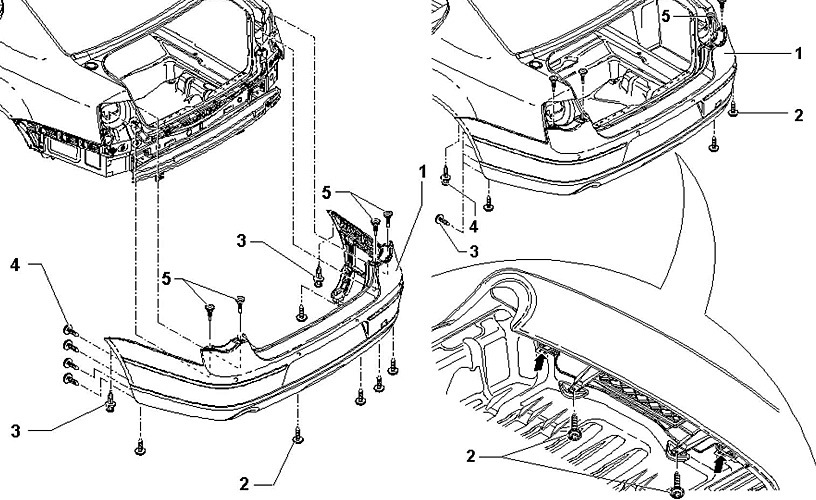 1
5
3
4
5
3
2
5
1
2
4
3
2